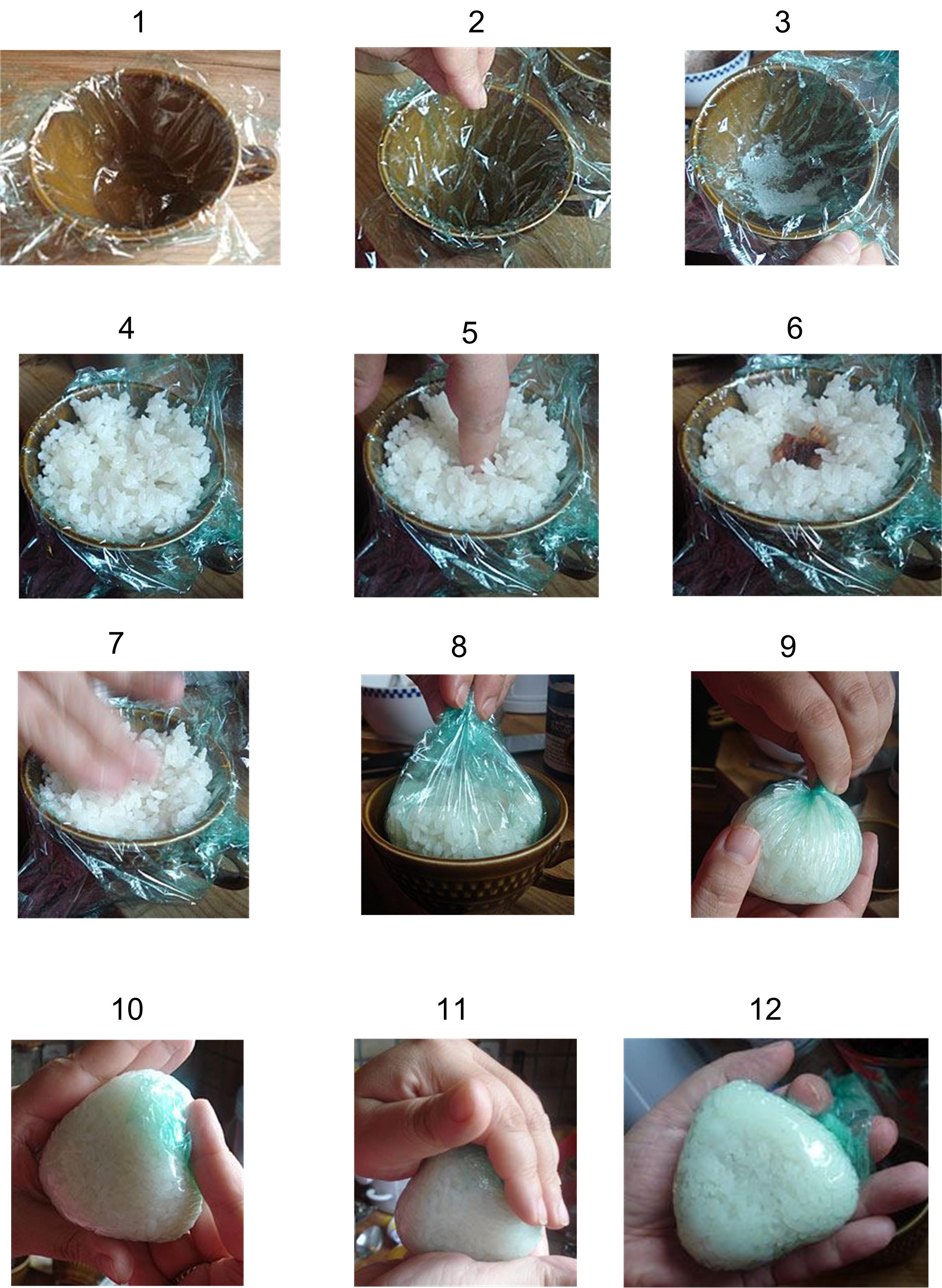 1

2

3

4

5

6

7

8

9

10

11

12